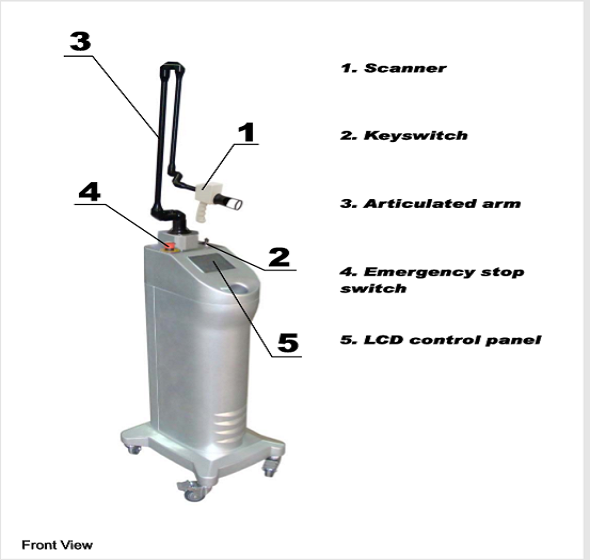 3

1

4

2

5

1. Scanner

2. Keyswitch

3. Articulated arm

4. Emergency stop switch

5. LCD control panel

Front View